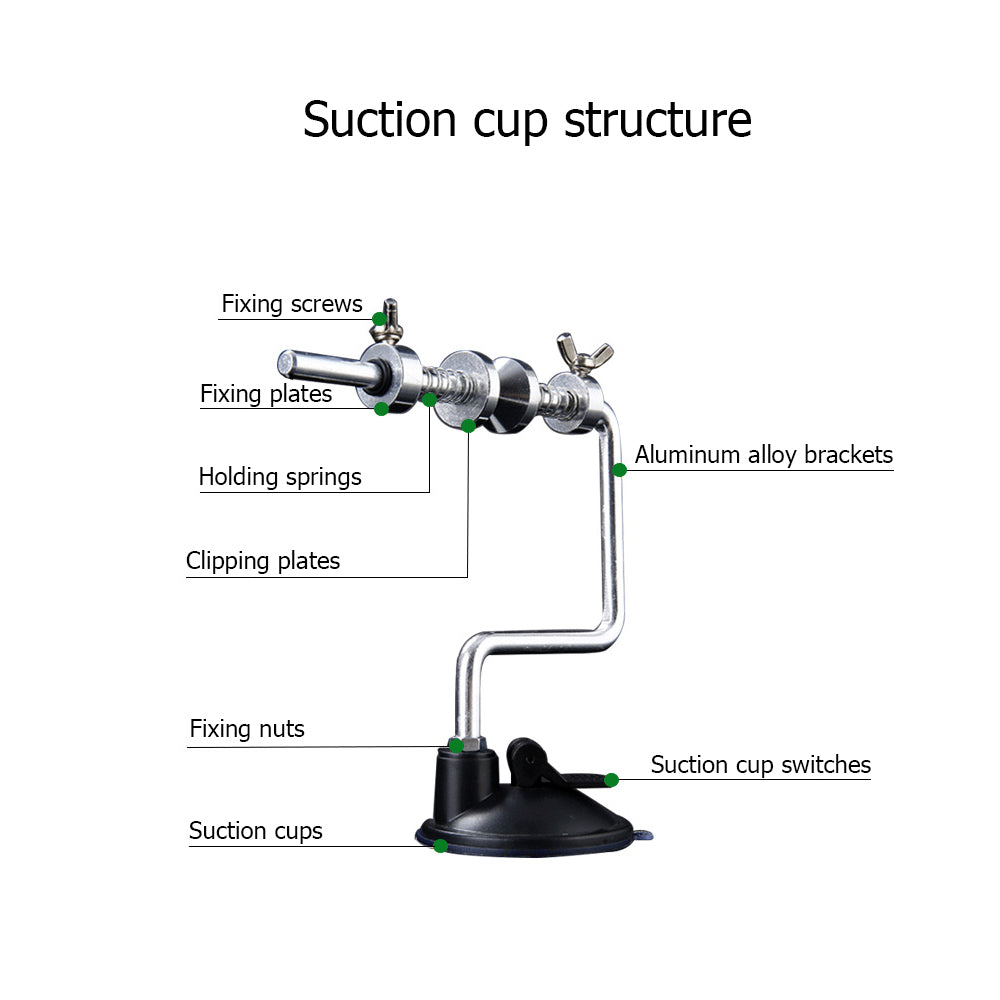 Suction cup structure

Fixing screws

Fixing plates

Holding springs

Clipping plates

Aluminum alloy brackets

Fixing nuts

Suction cup switches

Suction cups