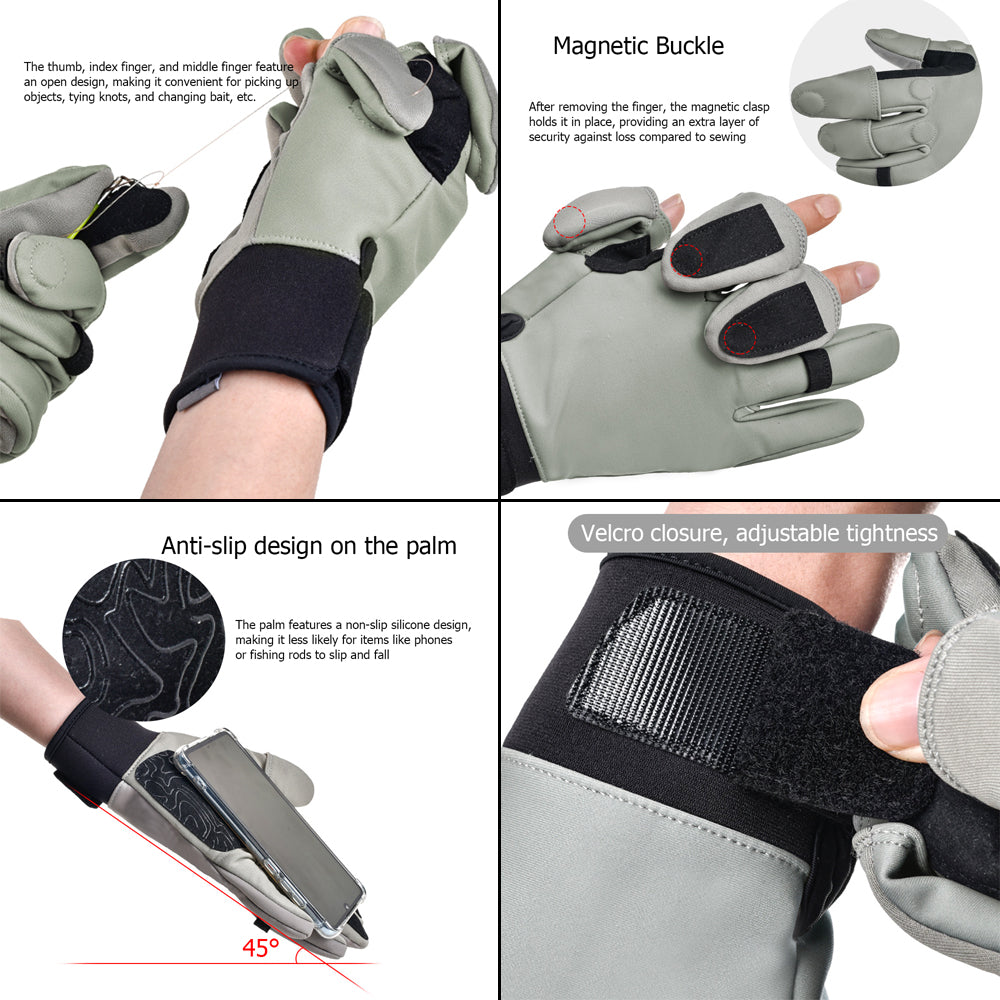 The thumb, index finger, and middle finger feature an open design, making it convenient for picking up objects, tying knots, and changing bait, etc.

Magnetic Buckle

After removing the finger, the magnetic clasp holds it in place, providing an extra layer of security against loss compared to sewing

Anti-slip design on the palm

The palm features a non-slip silicone design, making it less likely for items like phones or fishing rods to slip and fall

45°

Velcro closure, adjustable tightness