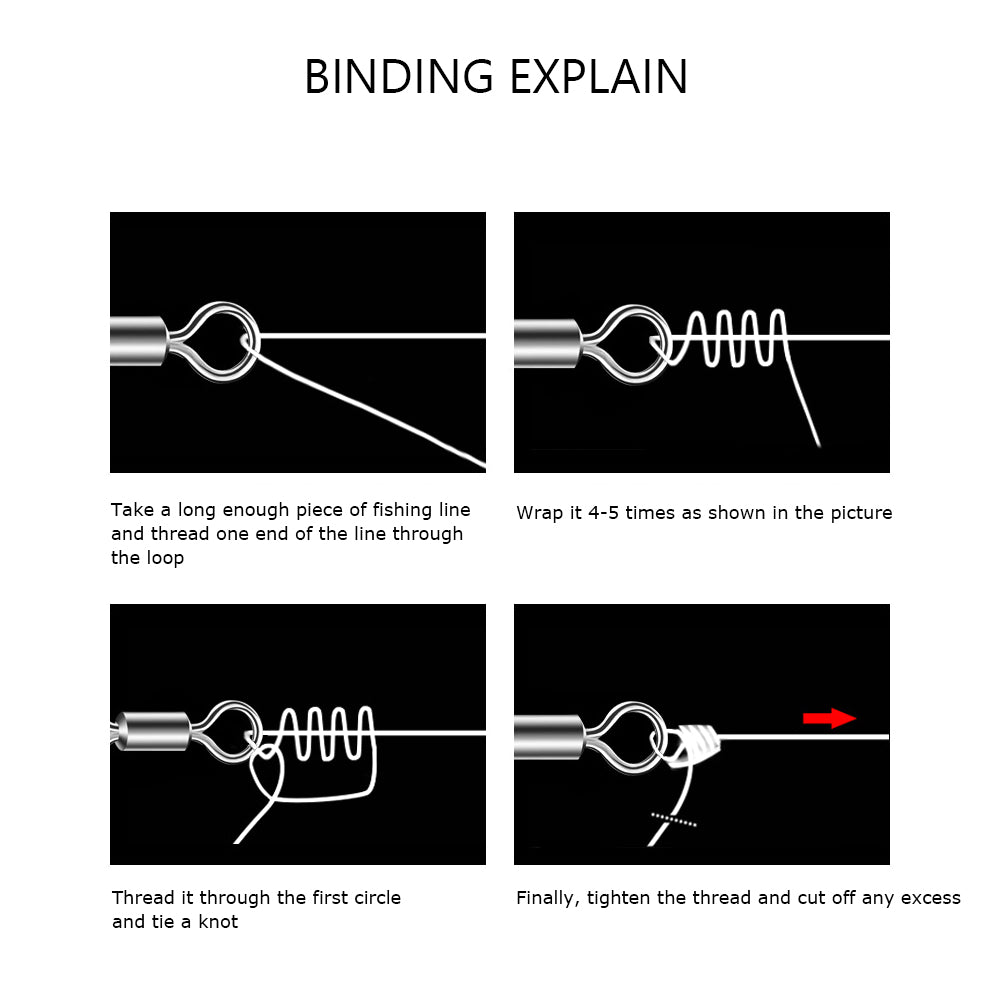 BINDING EXPLAIN

Take a long enough piece of fishing line and thread one end of the line through the loop

Wrap it 4-5 times as shown in the picture

Thread it through the first circle and tie a knot

Finally, tighten the thread and cut off any excess