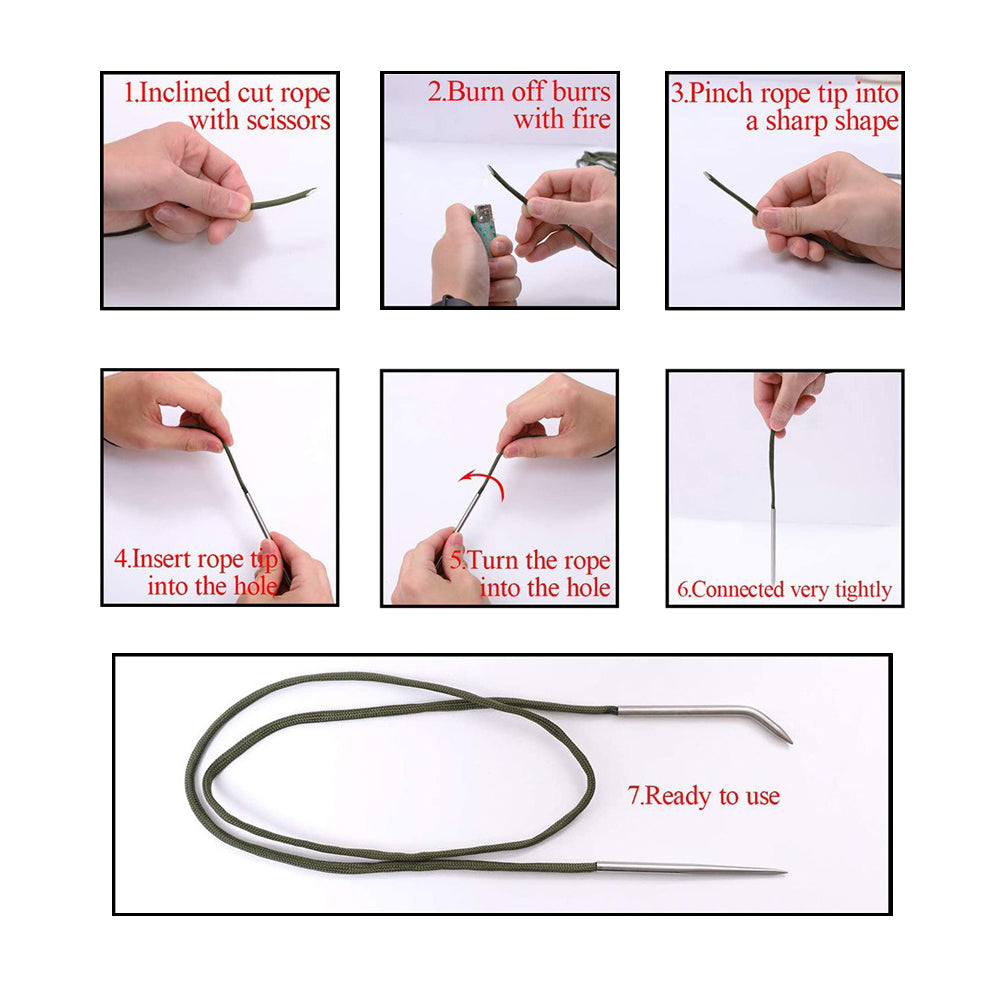 1.Inclined cut rope with scissors

2.Burn off burrs with fire

3.Pinch rope tip into a sharp shape

4.Insert rope tip into the hole

5.Turn the rope into the hole

6.Connected very tightly

7.Ready to use