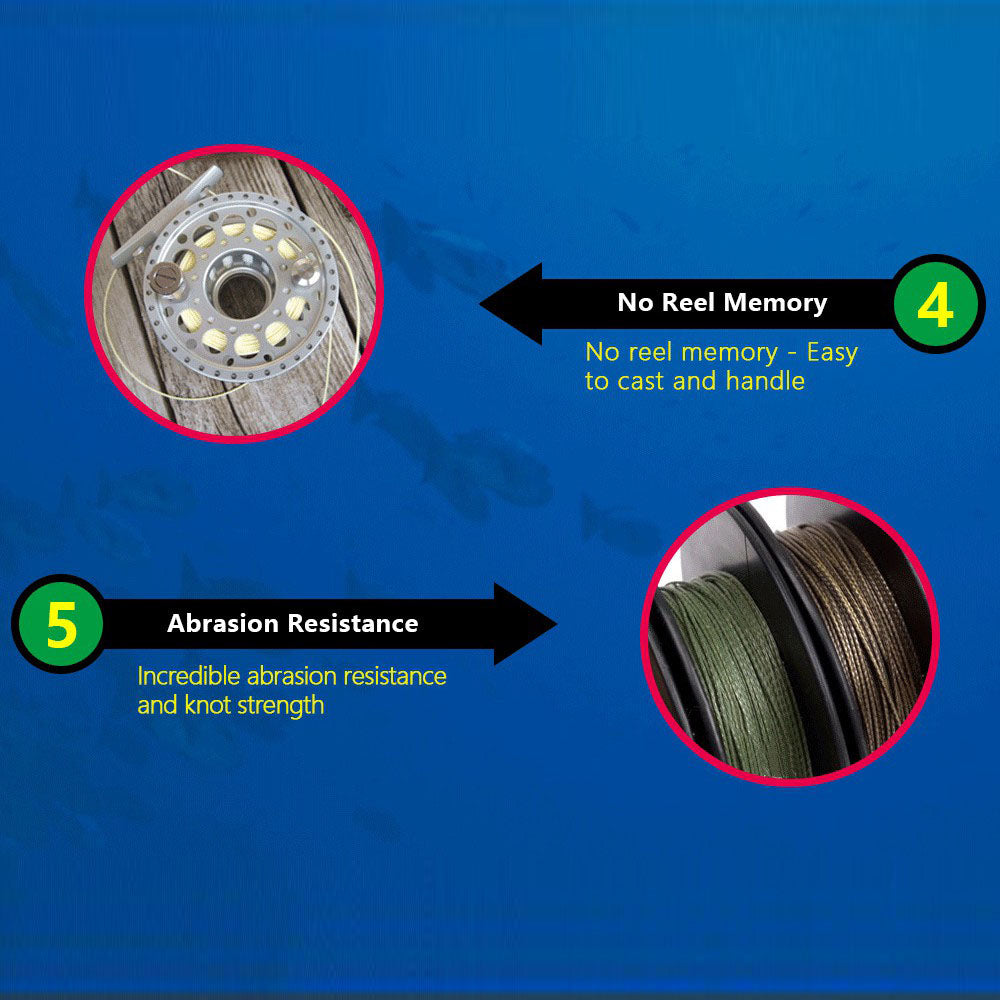 No Reel Memory

4

No reel memory - Easy to cast and handle

5

Abrasion Resistance

Incredible abrasion resistance and knot strength