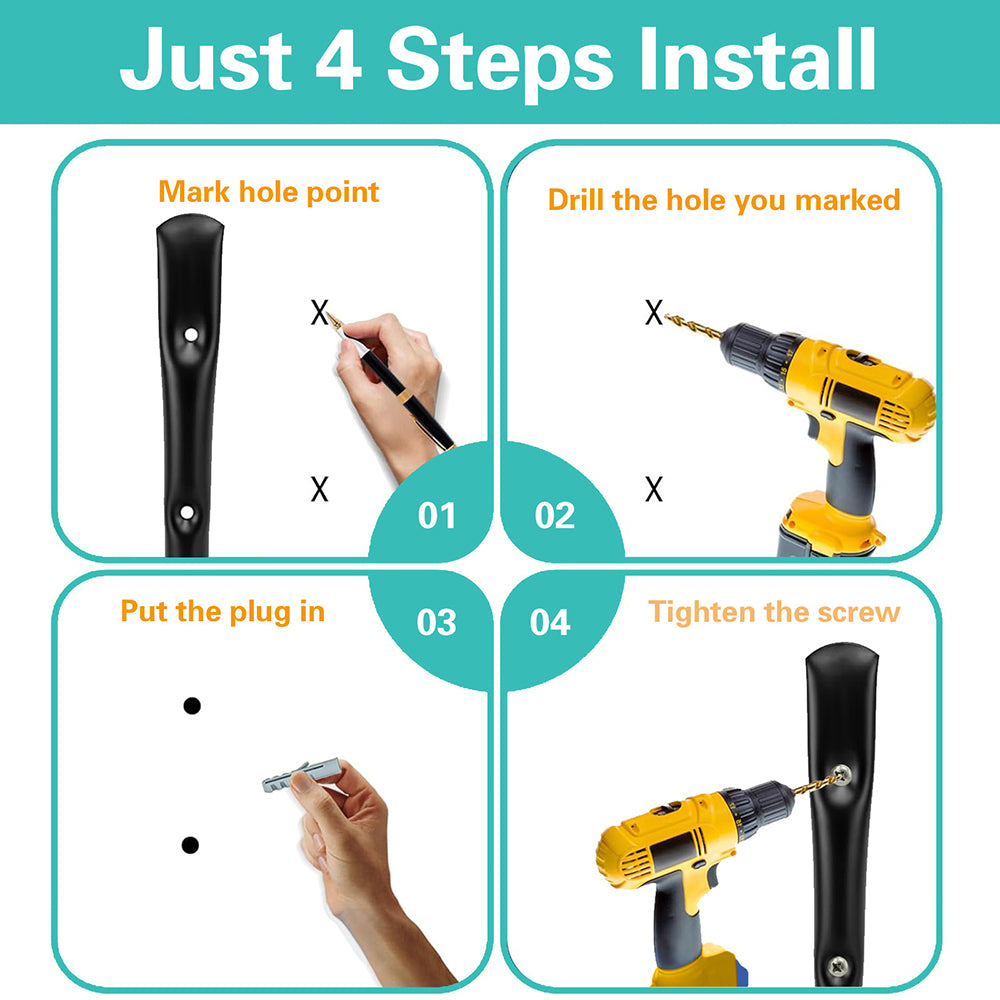 Just 4 Steps Install

Mark hole point

X

X

01

Drill the hole you marked

X

X

02

Put the plug in

03

04

Tighten the screw